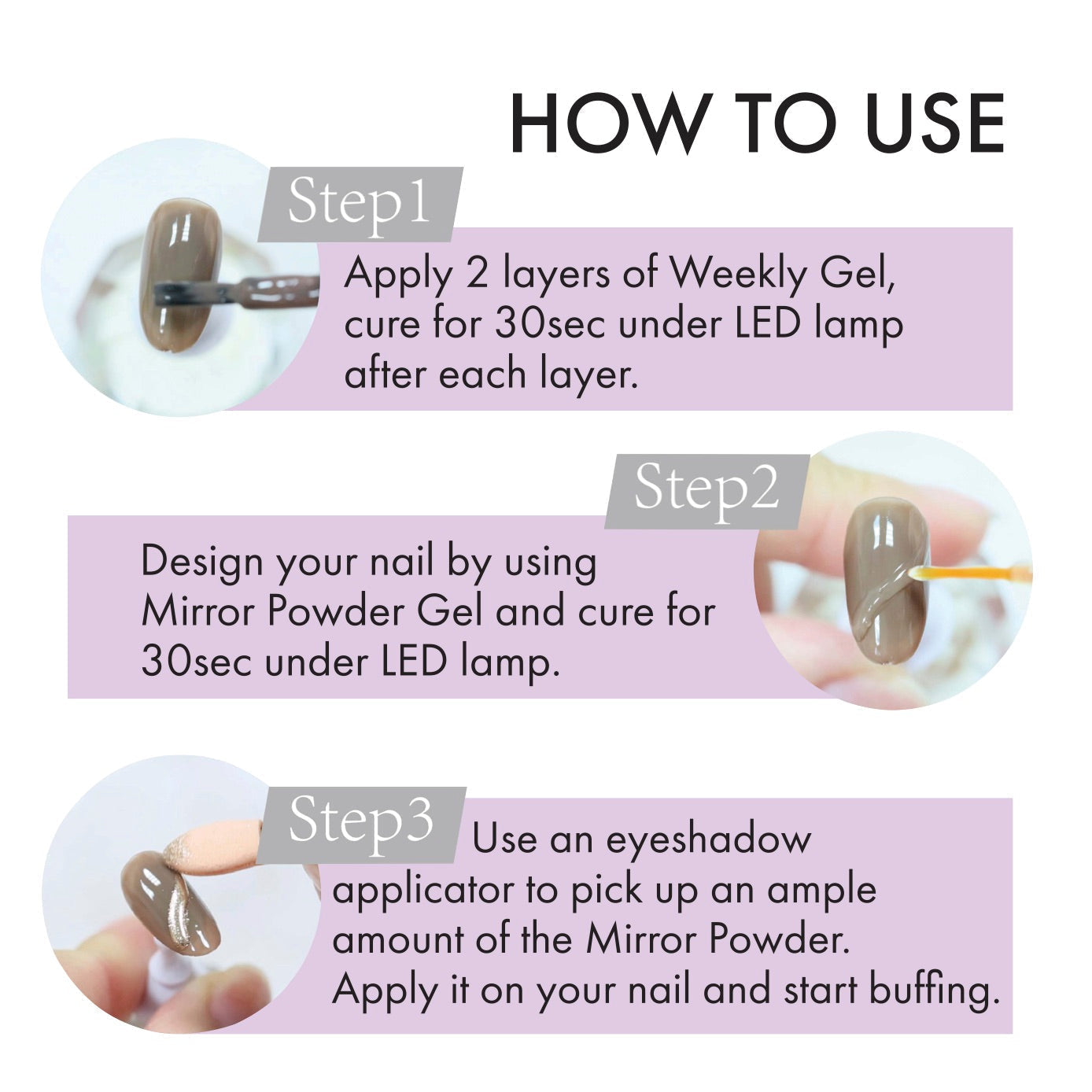 HOW TO USE

Step1

Apply 2 layers of Weekly Gel, cure for 30sec under LED lamp after each layer.

Step2

Design your nail by using Mirror Powder Gel and cure for 30sec under LED lamp.

Step3

Use an eyeshadow applicator to pick up an ample amount of the Mirror Powder. Apply it on your nail and start buffing.