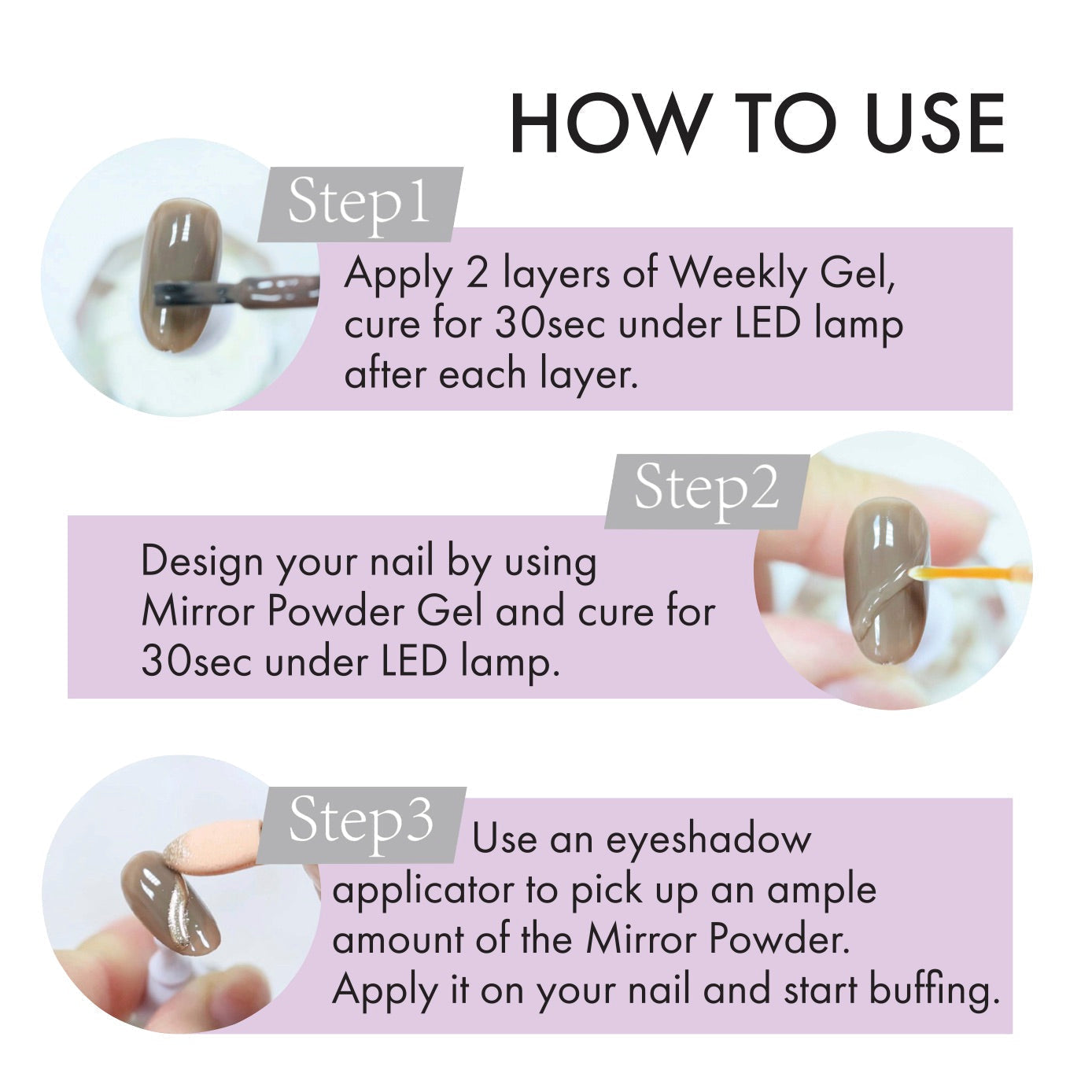 HOW TO USE

Step1

Apply 2 layers of Weekly Gel, cure for 30sec under LED lamp after each layer.

Step2

Design your nail by using Mirror Powder Gel and cure for 30sec under LED lamp.

Step3

Use an eyeshadow applicator to pick up an ample amount of the Mirror Powder. Apply it on your nail and start buffing.