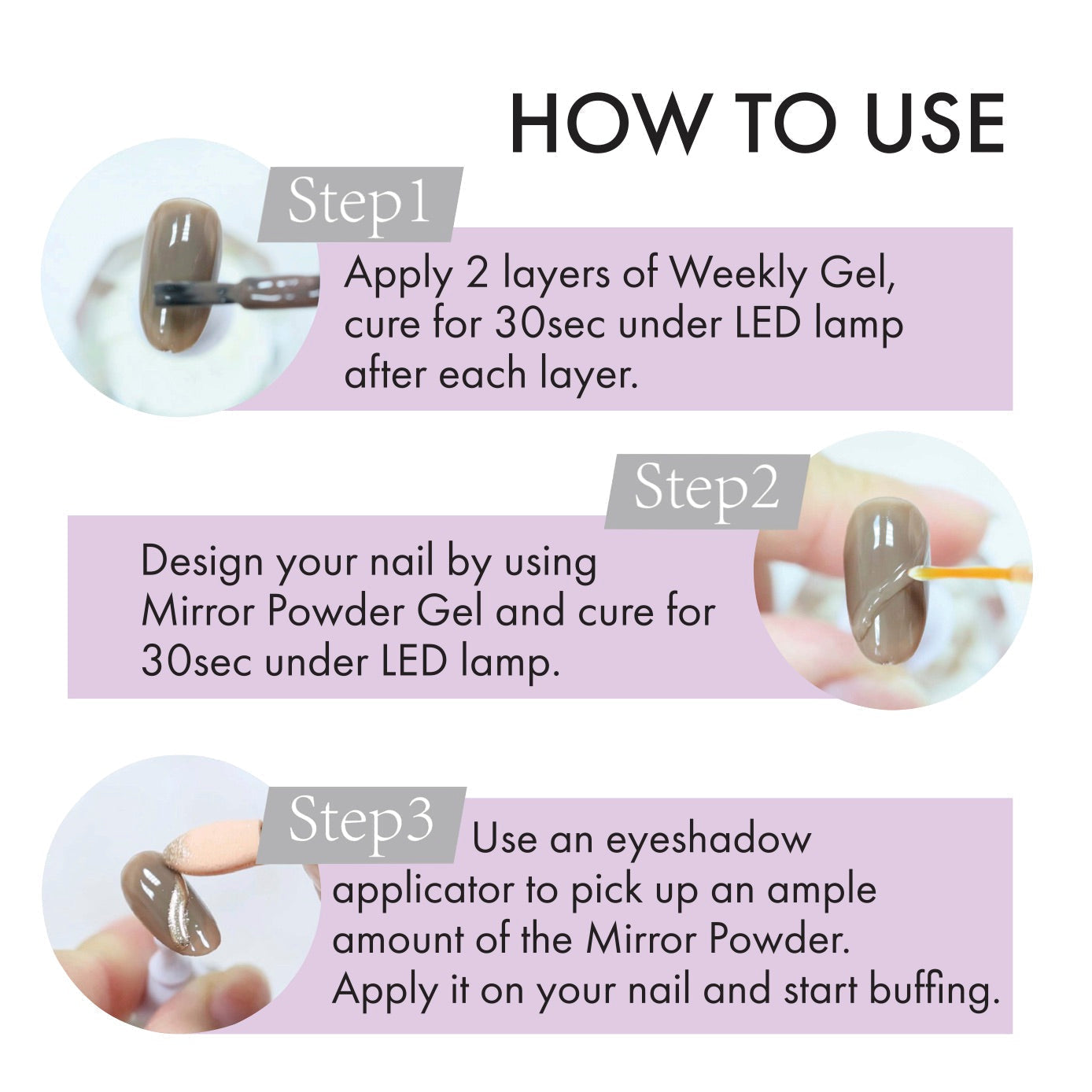 HOW TO USE

Step1
Apply 2 layers of Weekly Gel, cure for 30sec under LED lamp after each layer.

Step2
Design your nail by using Mirror Powder Gel and cure for 30sec under LED lamp.

Step3
Use an eyeshadow applicator to pick up an ample amount of the Mirror Powder. Apply it on your nail and start buffing.